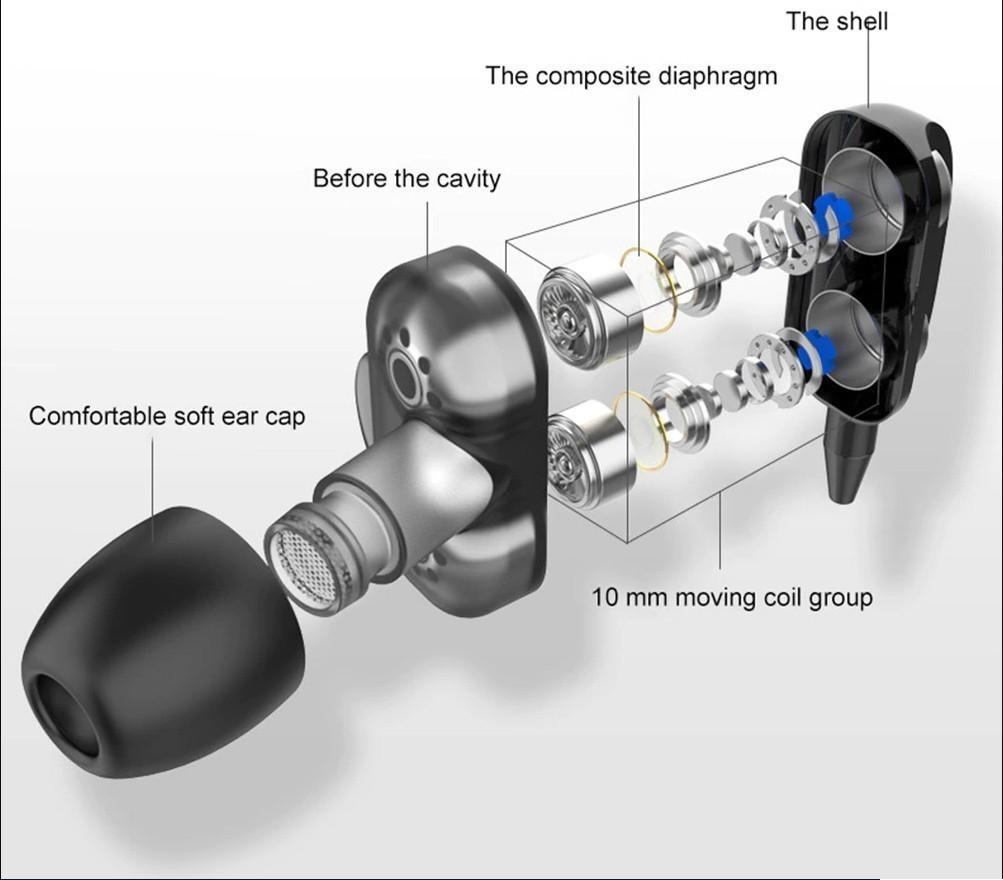 The shell

The composite diaphragm

Before the cavity

Comfortable soft ear cap

10 mm moving coil group